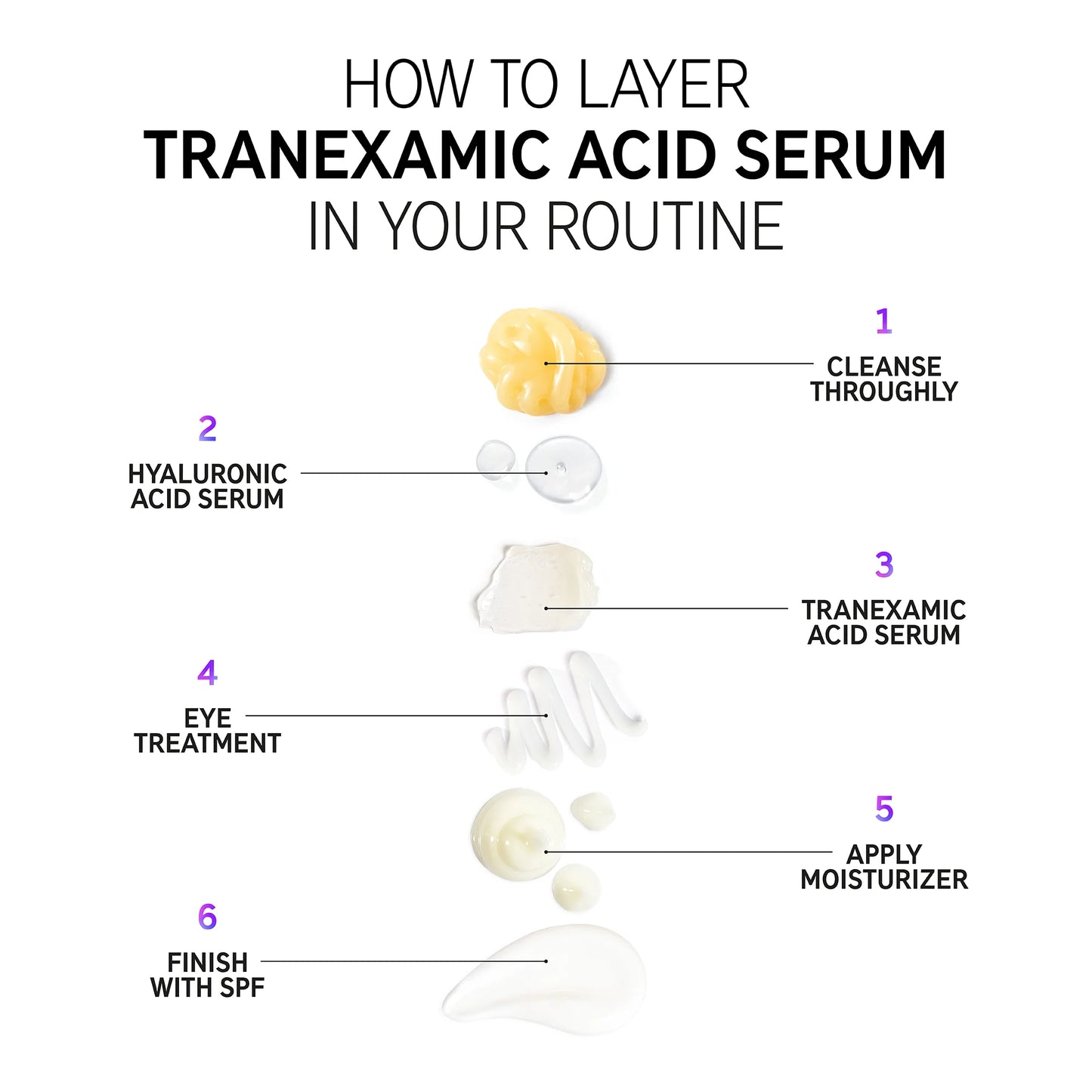 HOW TO LAYER
TRANEXAMIC ACID SERUM
IN YOUR ROUTINE

1
CLEANSE THROUGHLY

2
HYALURONIC ACID SERUM

3
TRANEXAMIC ACID SERUM

4
EYE TREATMENT

5
APPLY MOISTURIZER

6
FINISH WITH SPF